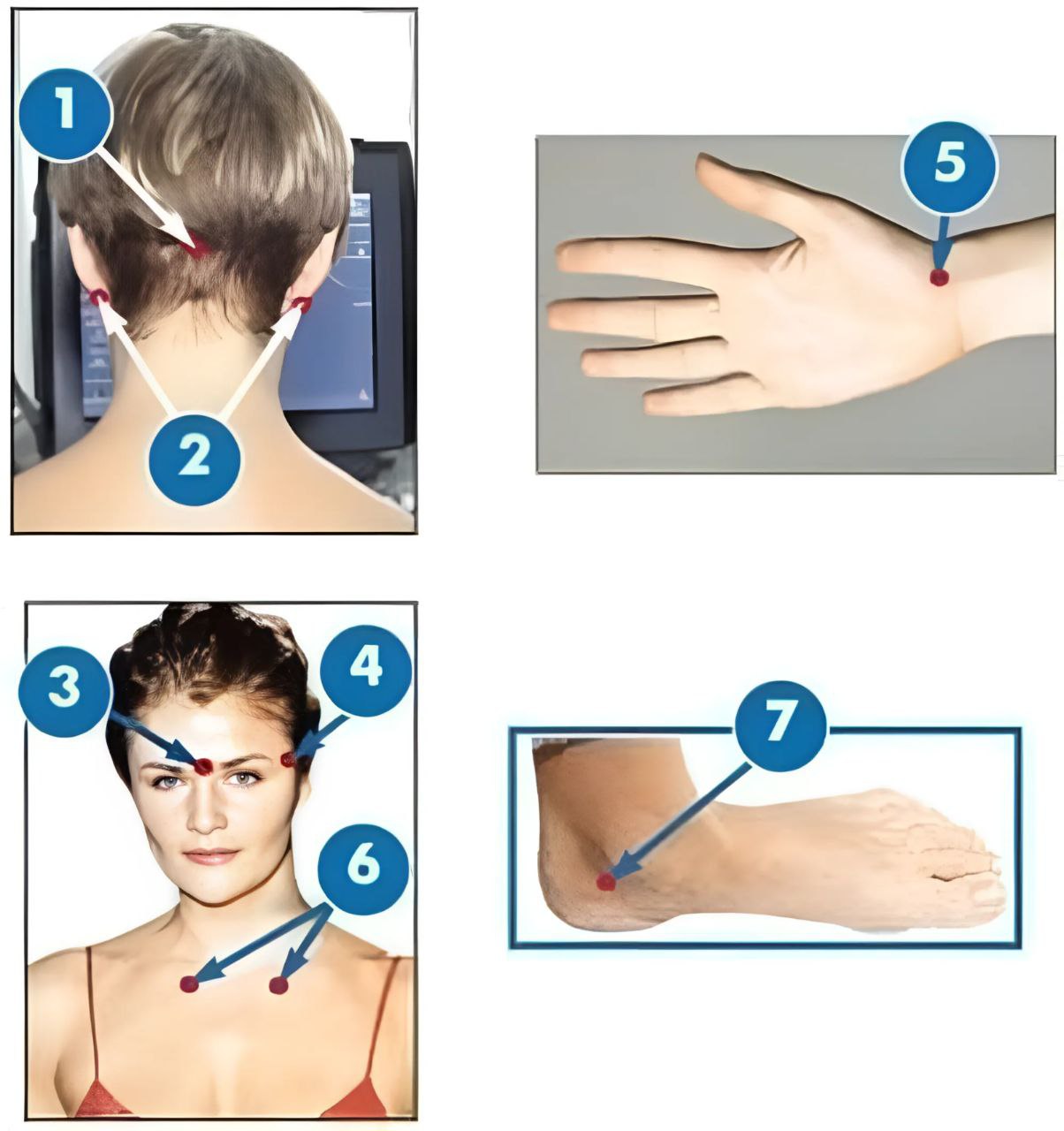 1
2
5
3
4
6
7