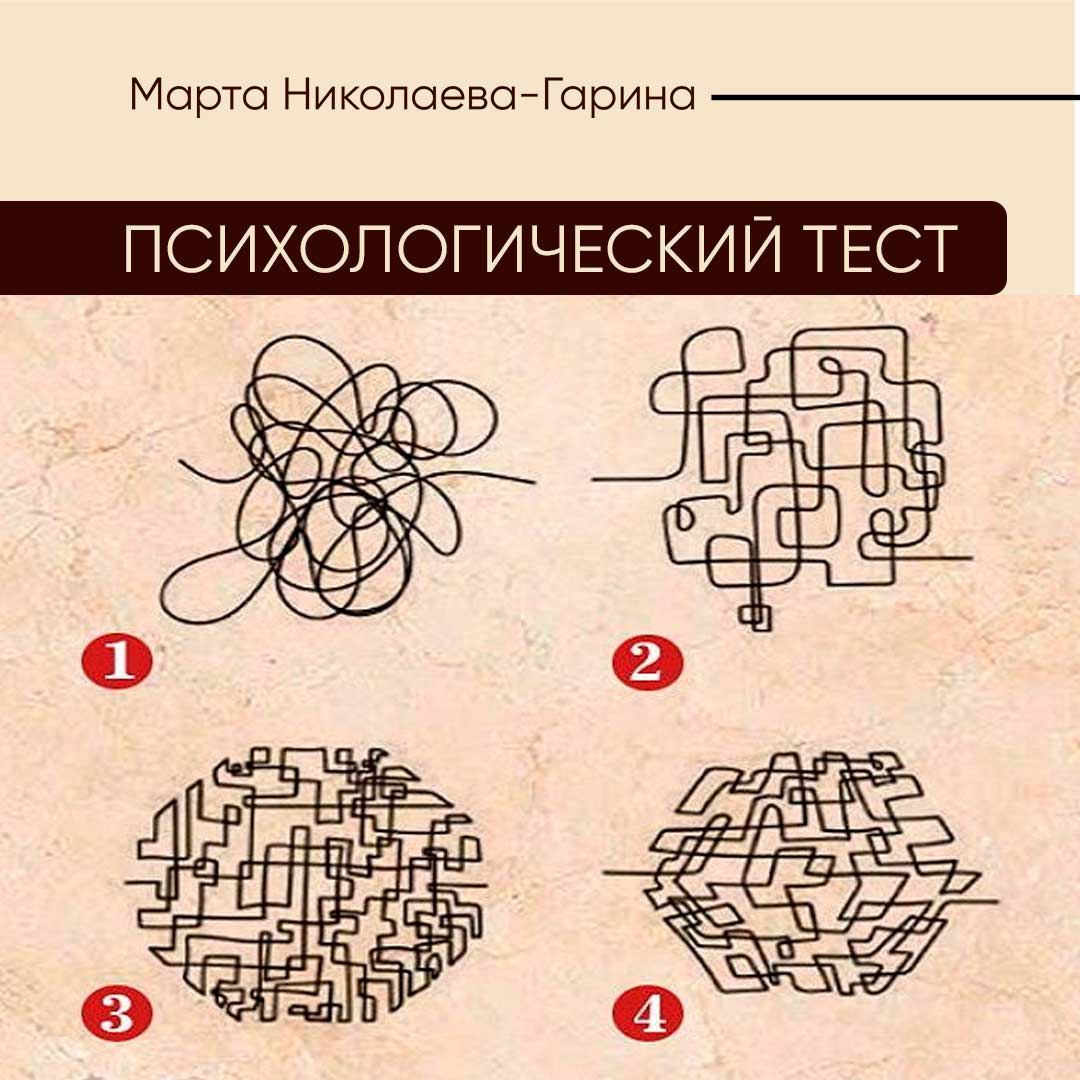 Марта Николаева-Гарина

ПСИХОЛОГИЧЕСКИЙ ТЕСТ

1

2

3

4